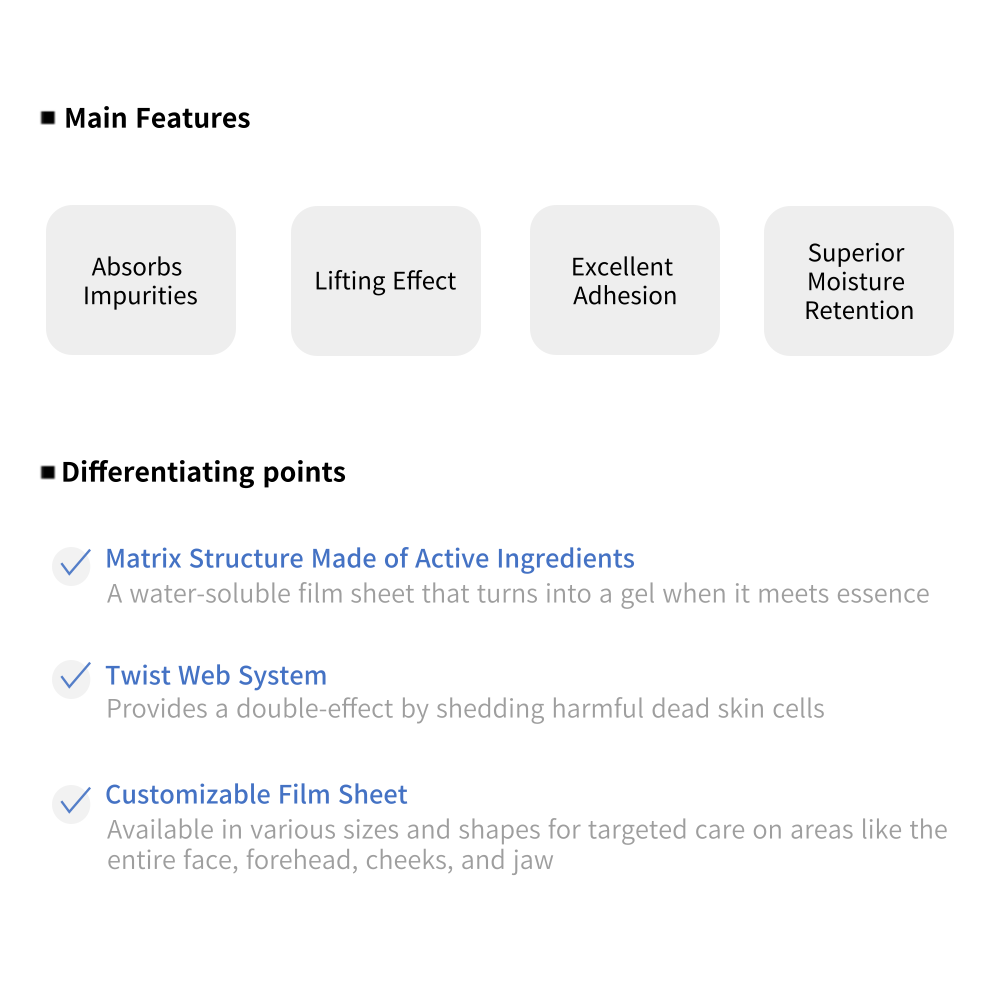 ■ Main Features

Absorbs Impurities

Lifting Effect

Excellent Adhesion

Superior Moisture Retention

■ Differentiating points

✓ Matrix Structure Made of Active Ingredients
A water-soluble film sheet that turns into a gel when it meets essence

✓ Twist Web System
Provides a double-effect by shedding harmful dead skin cells

✓ Customizable Film Sheet
Available in various sizes and shapes for targeted care on areas like the entire face, forehead, cheeks, and jaw